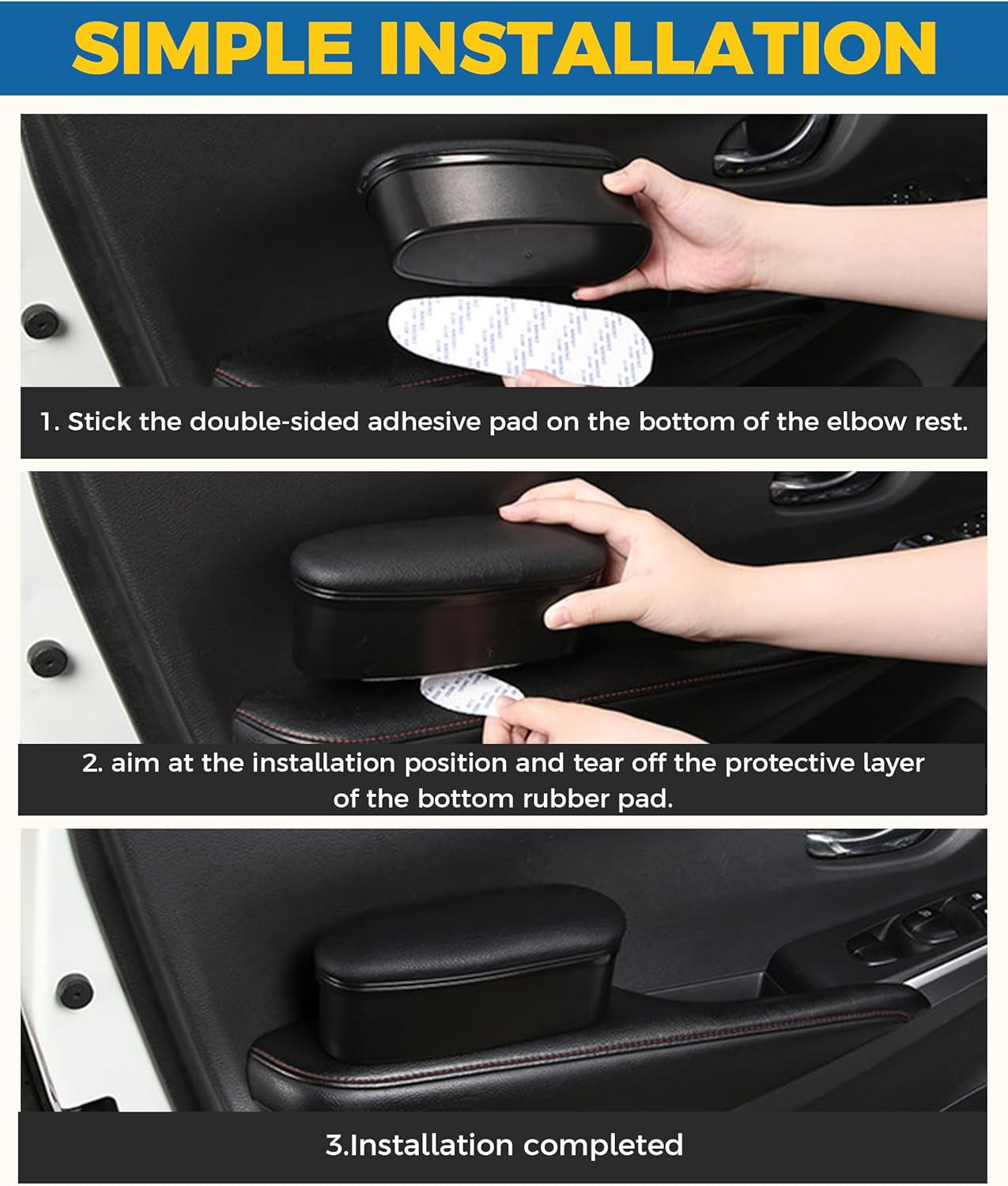 SIMPLE INSTALLATION

1. Stick the double-sided adhesive pad on the bottom of the elbow rest.

2. aim at the installation position and tear off the protective layer of the bottom rubber pad.

3.Installation completed